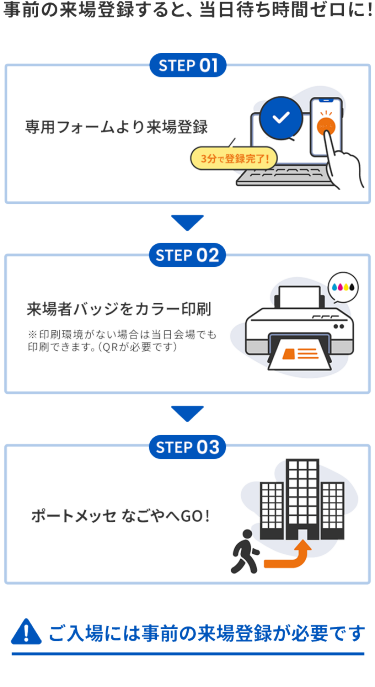 事前の来場登録すると、当日待ち時間ゼロに!

STEP 01

専用フォームより来場登録

3分で登録完了!

STEP 02

来場者バッジをカラー印刷

※印刷環境がない場合は当日会場でも印刷できます。(QRが必要です)

STEP 03

ポートメッセ なごやへGO!

ご入場には事前の来場登録が必要です